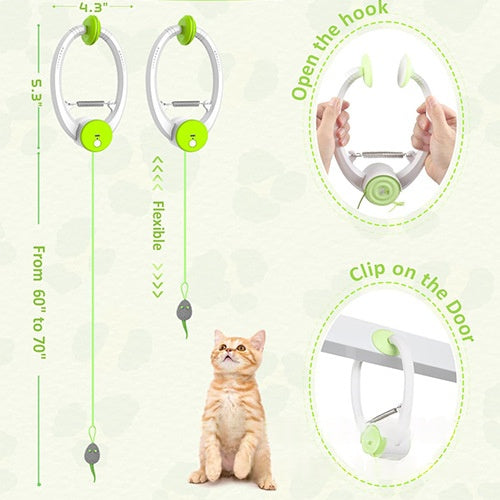 4.3"

5.3"

From 60" to 70"

<<<< Flexible >>>>

Open the hook

Clip on the Door