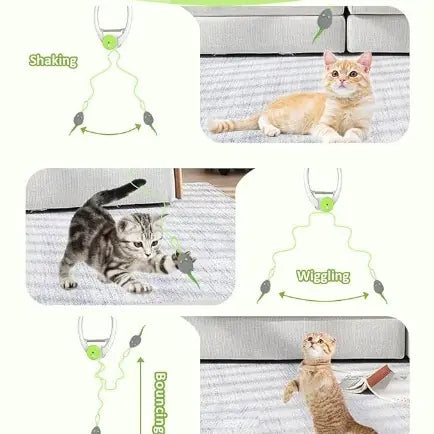 Shaking

Wiggling

Bouncing